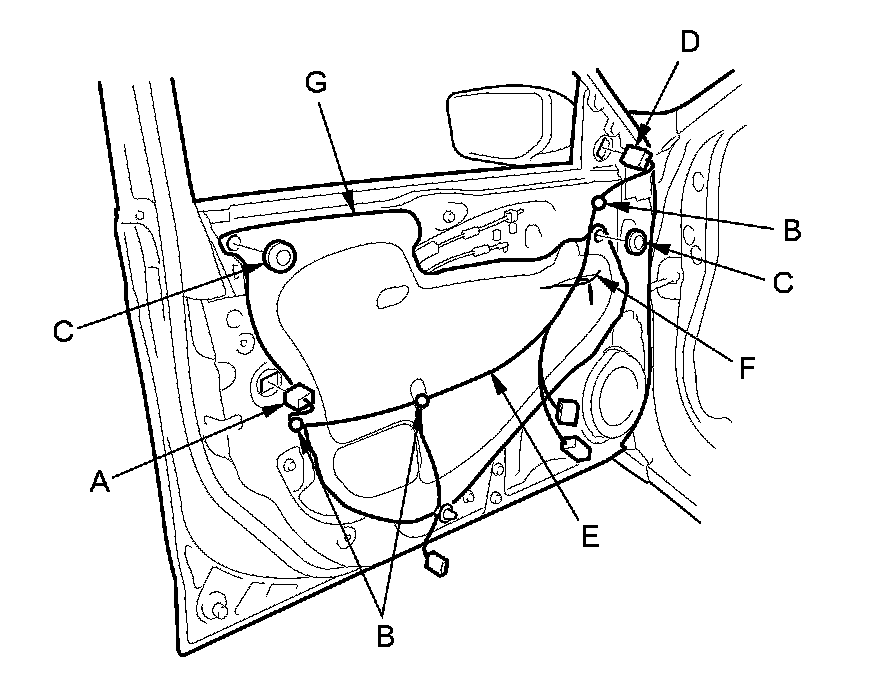 G
D
B
C
C
F
A
E
B