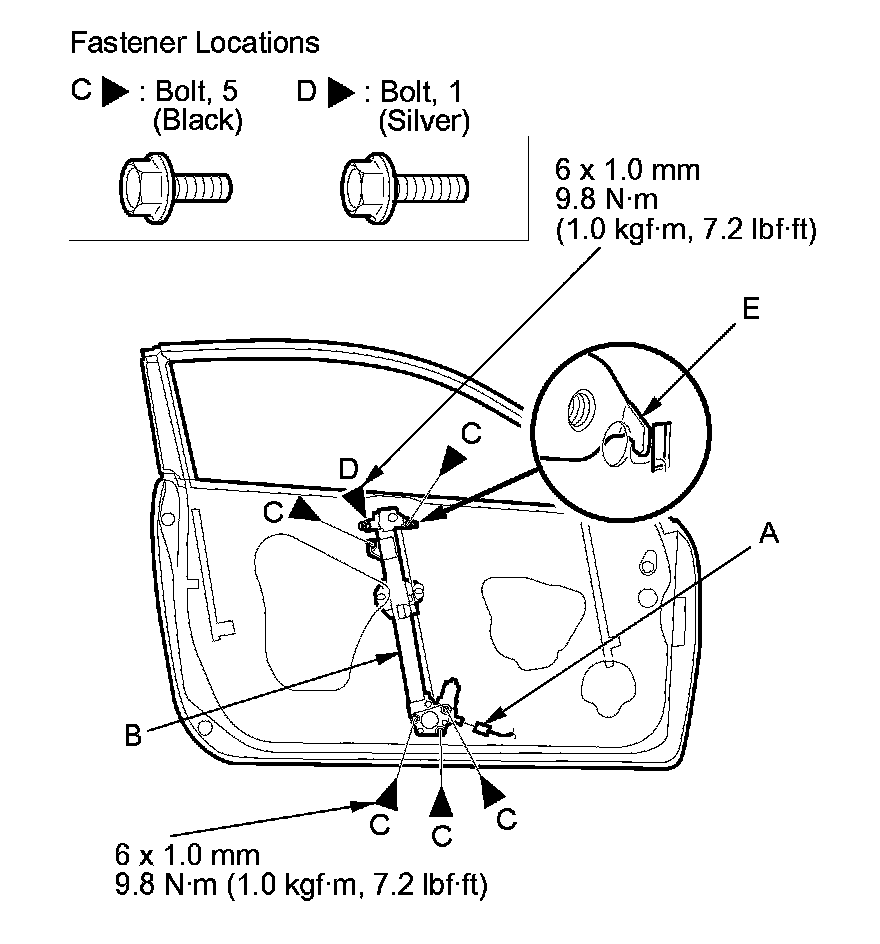 Fastener Locations

C ▶ : Bolt, 5 (Black)

D ▶ : Bolt, 1 (Silver)

6 x 1.0 mm
9.8 N·m
(1.0 kgf·m, 7.2 lbf·ft)

E

C

D

C

A

B

C

C

C

6 x 1.0 mm
9.8 N·m (1.0 kgf·m, 7.2 lbf·ft)