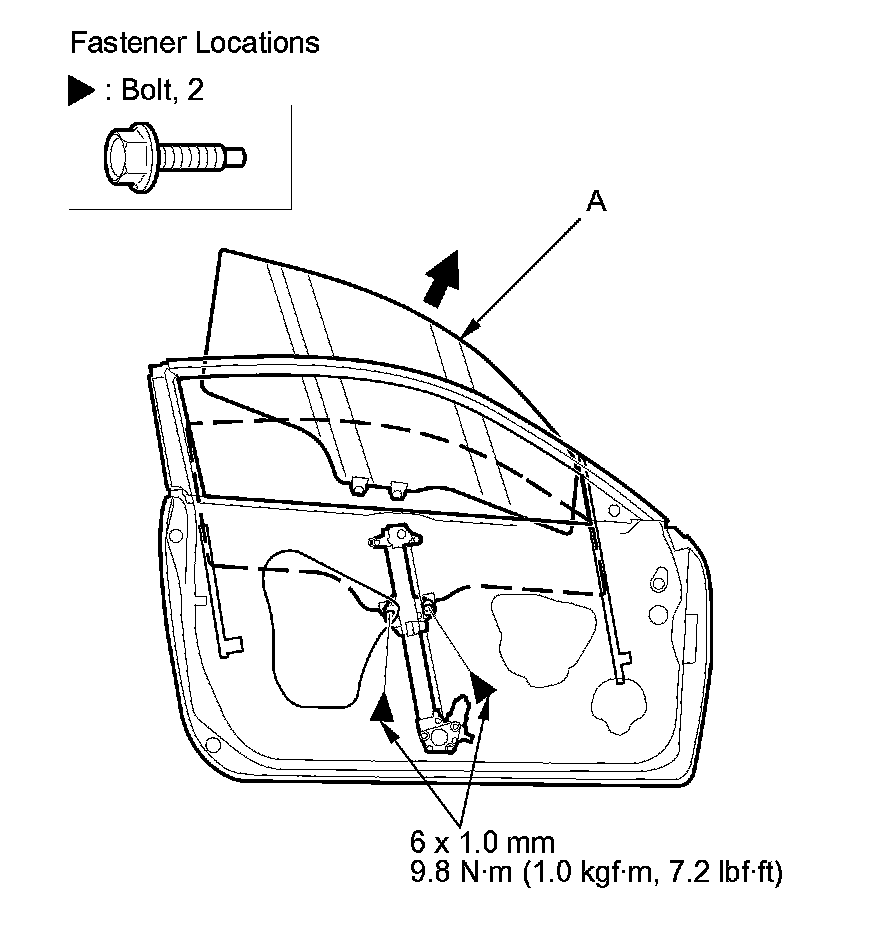 Fastener Locations

▶ : Bolt, 2

A

6 x 1.0 mm
9.8 N·m (1.0 kgf·m, 7.2 lbf·ft)