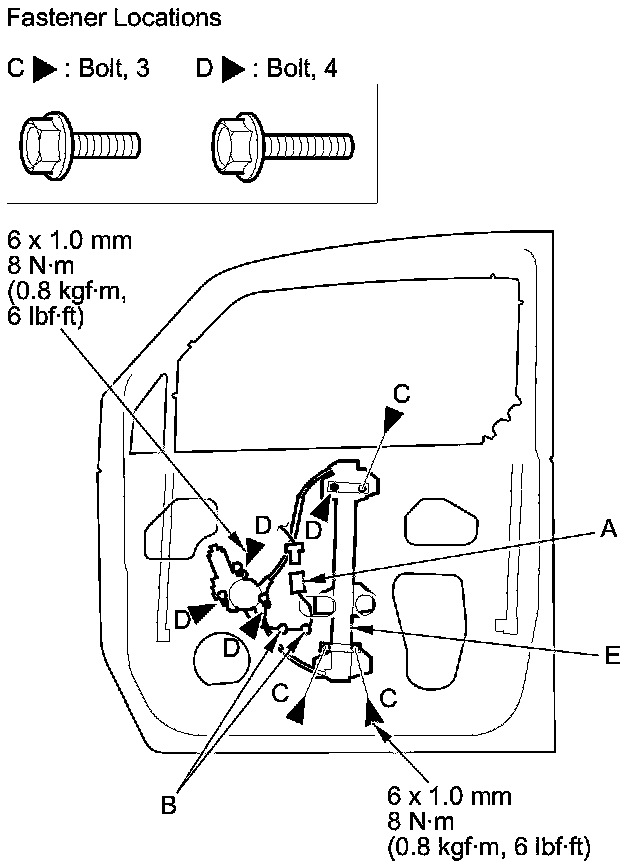 Fastener Locations

C ▶ : Bolt, 3    D ▶ : Bolt, 4

6 x 1.0 mm
8 N·m
(0.8 kgf·m,
6 lbf·ft)

C

D

D

A

D

D

E

C

C

B

6 x 1.0 mm
8 N·m
(0.8 kgf·m, 6 lbf·ft)