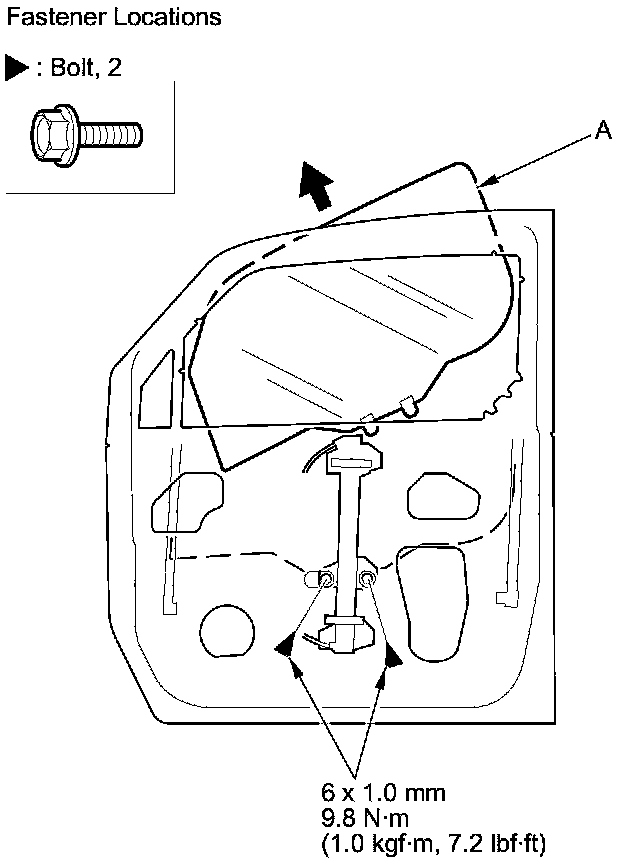 Fastener Locations

▶ : Bolt, 2

A

6 x 1.0 mm
9.8 N·m
(1.0 kgf·m, 7.2 lbf·ft)