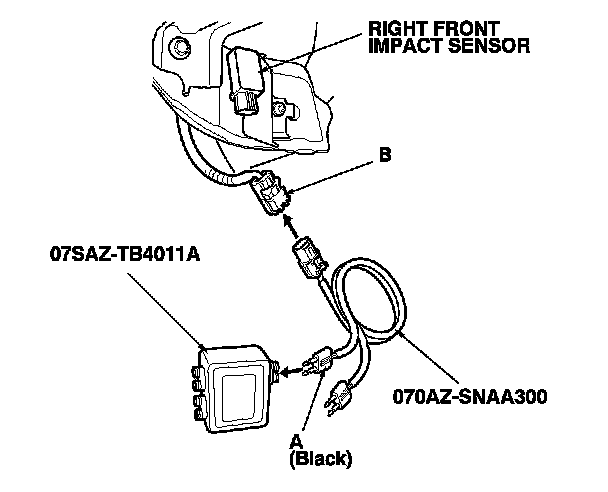 RIGHT FRONT IMPACT SENSOR

B

07SAZ-TB4011A

070AZ-SNAA300

A
(Black)