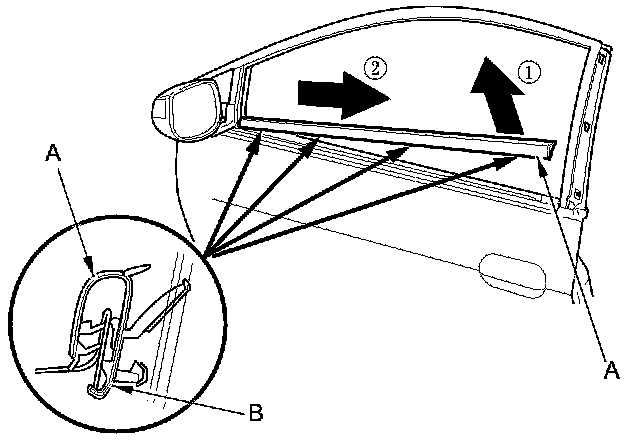 ②
①
A
A
B