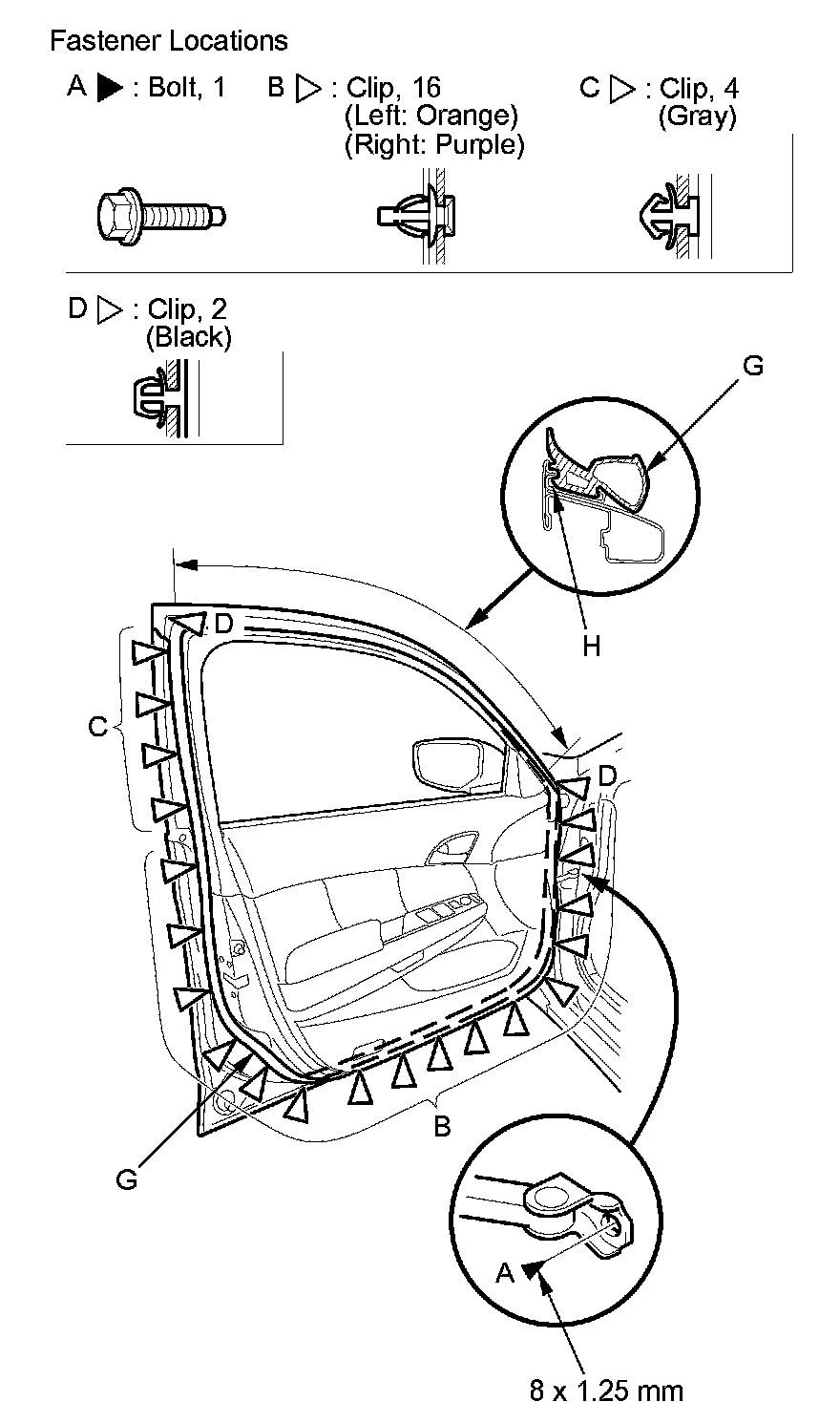 Fastener Locations

A ▶ : Bolt, 1

B ▷ : Clip, 16
(Left: Orange)
(Right: Purple)

C ▷ : Clip, 4
(Gray)

D ▷ : Clip, 2
(Black)

G

H

D

C

D

B

G

A

8 x 1.25 mm