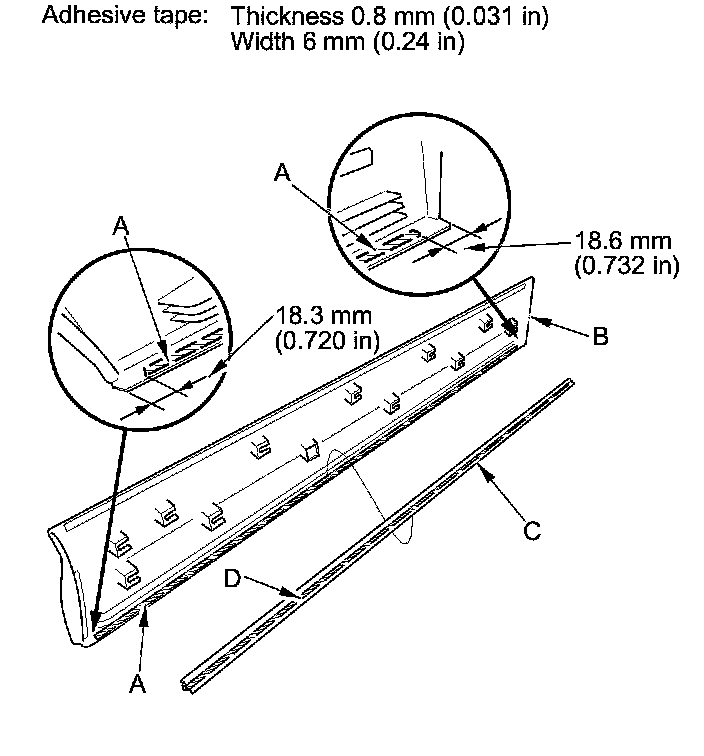 Adhesive tape: Thickness 0.8 mm (0.031 in)
Width 6 mm (0.24 in)

A

A

18.6 mm
(0.732 in)

18.3 mm
(0.720 in)

B

C

D

A