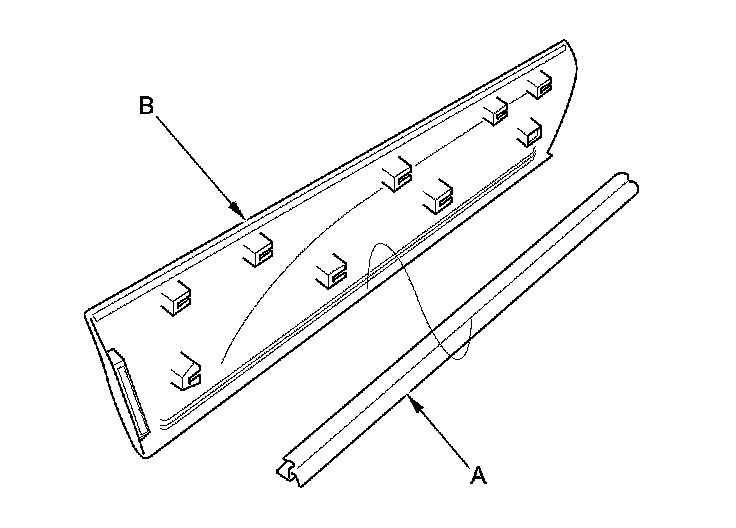 B

A