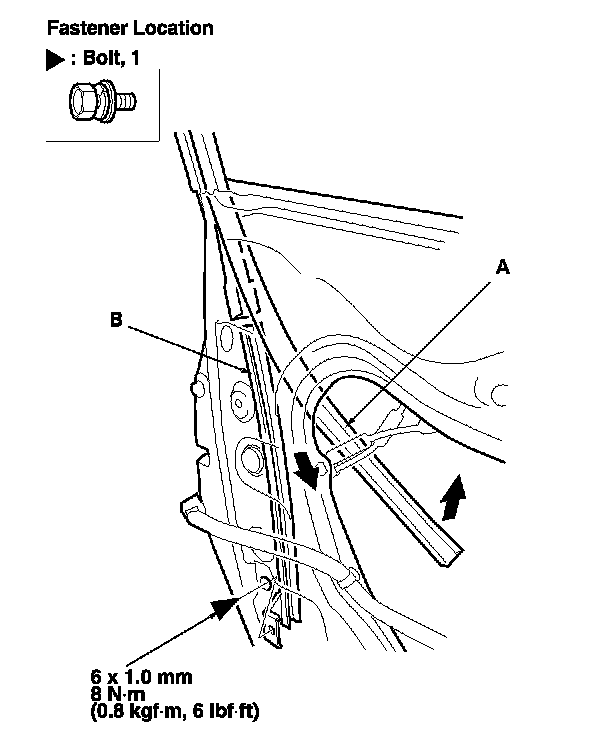 Fastener Location

▶ : Bolt, 1

A

B

6 x 1.0 mm
8 N·m
(0.8 kgf·m, 6 lbf·ft)