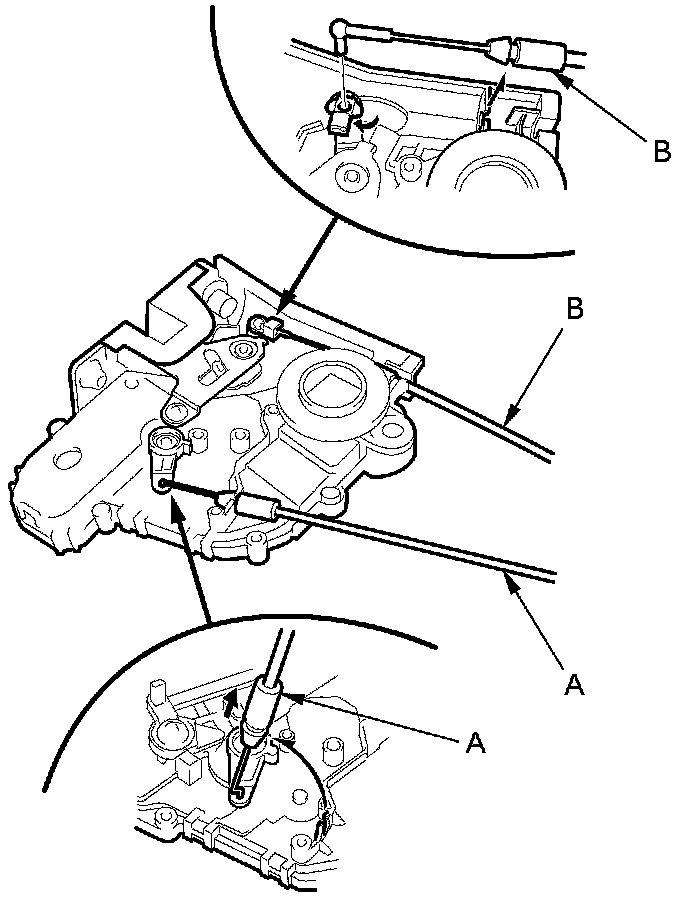 B

B

A

A