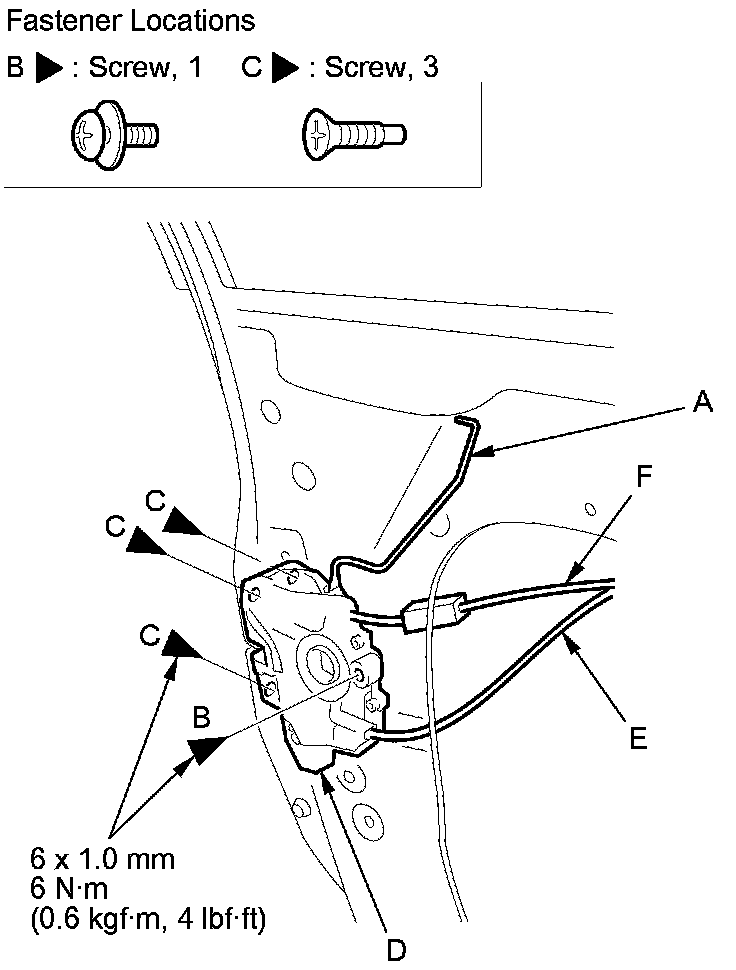 Fastener Locations

B ▶ : Screw, 1    C ▶ : Screw, 3

A

F

C

C

C

B

E

6 x 1.0 mm
6 N·m
(0.6 kgf·m, 4 lbf·ft)

D