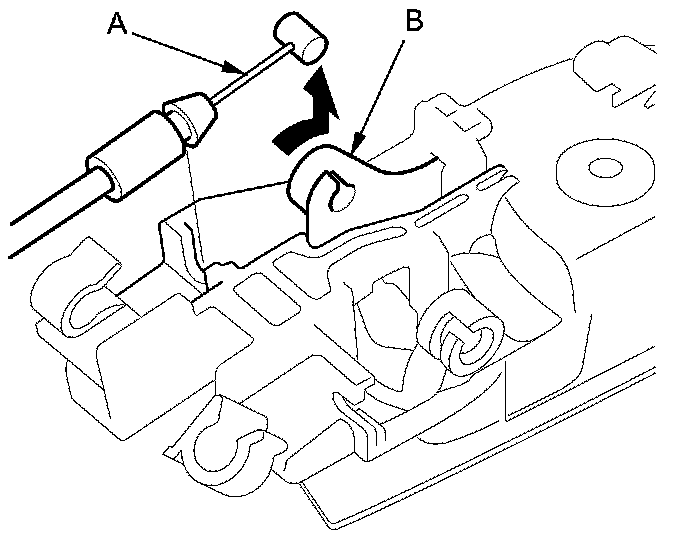 A
B