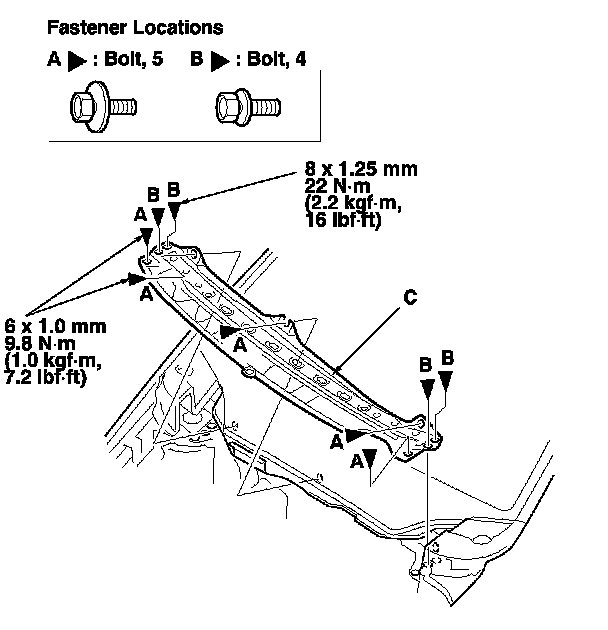 Fastener Locations

A ▶ : Bolt, 5 B ▶ : Bolt, 4

8 x 1.25 mm
22 N·m
(2.2 kgf·m,
16 lbf·ft)

B B
A

A

6 x 1.0 mm
9.8 N·m
(1.0 kgf·m,
7.2 lbf·ft)

A

C

B B

A
A