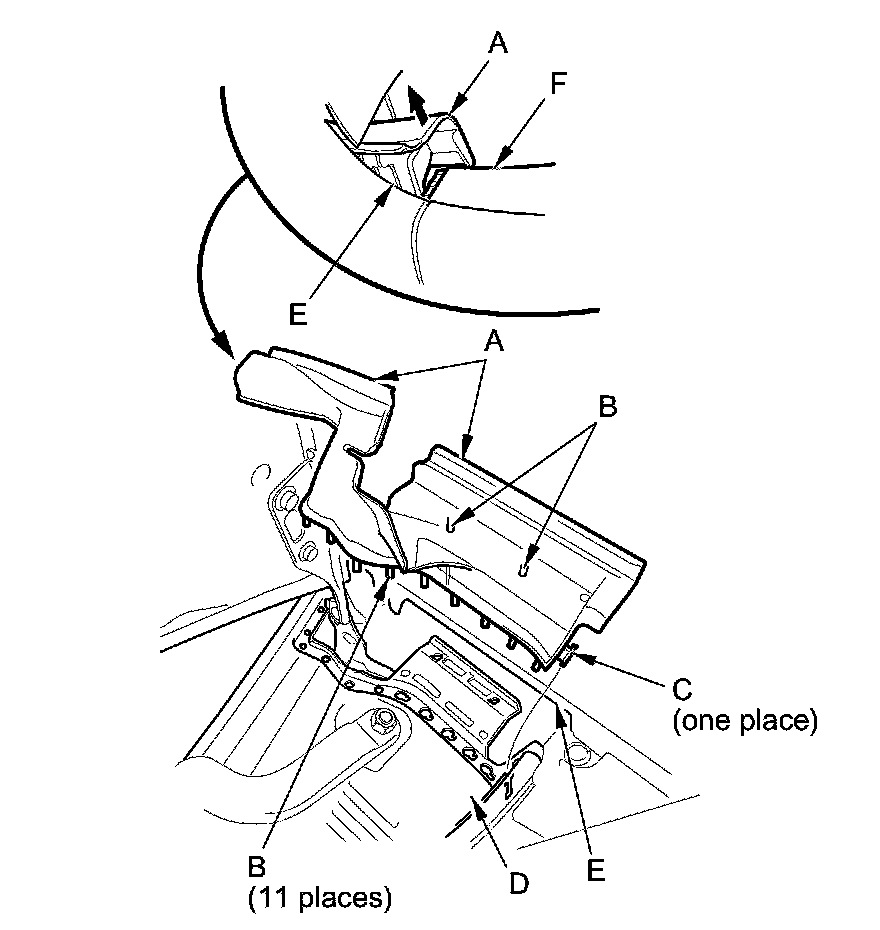 A
F
E
A
B
C
(one place)
B
(11 places)
D
E