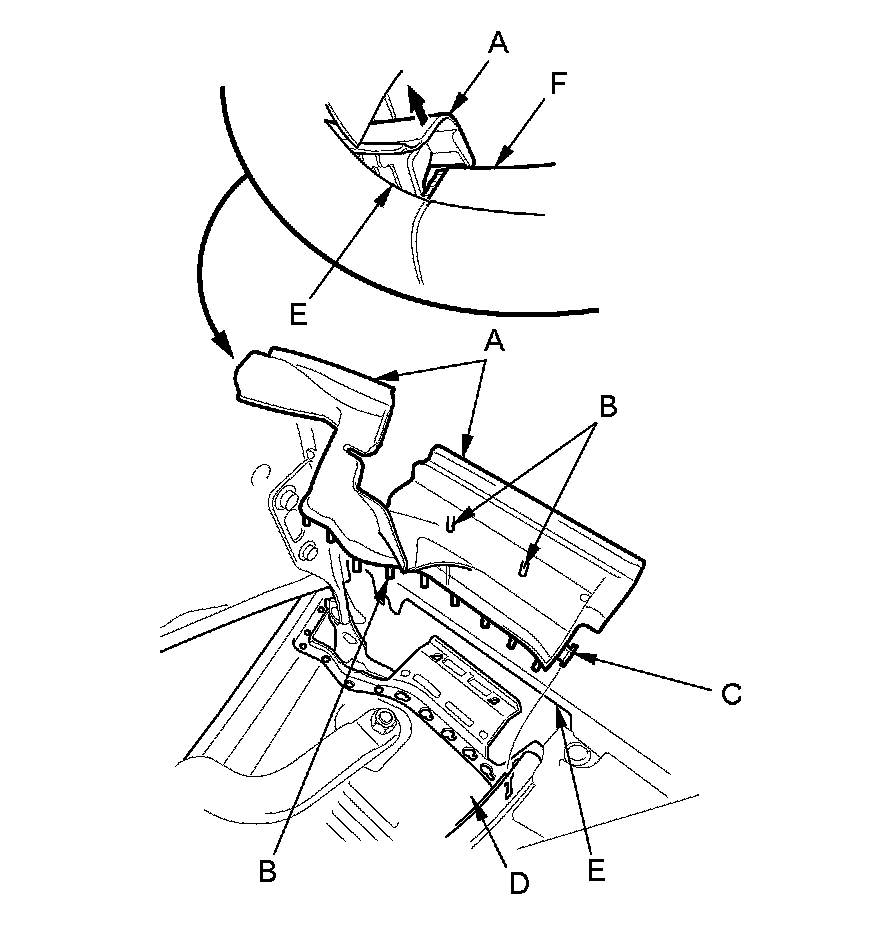 A
F
E
A
B
C
B
D
E