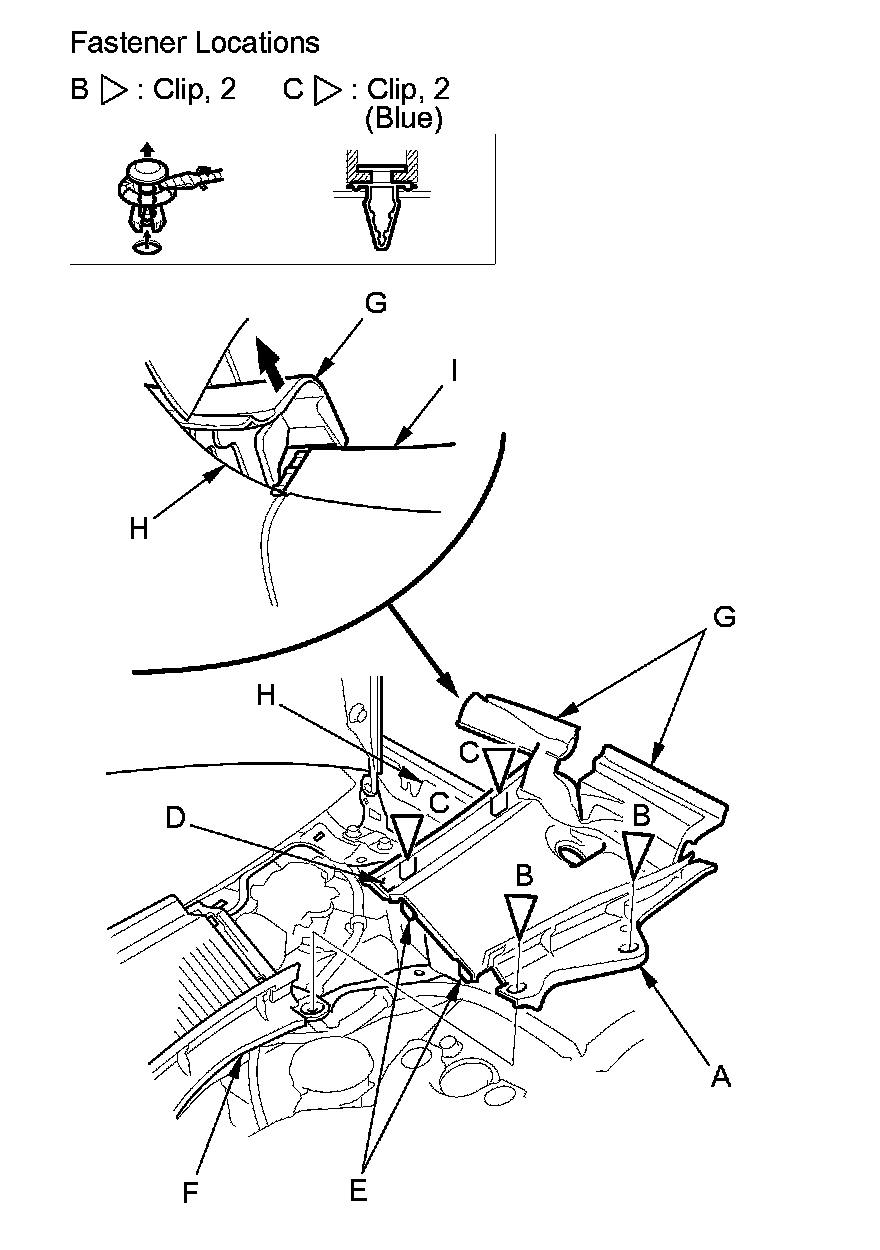 Fastener Locations

B ▷ : Clip, 2    C ▷ : Clip, 2 (Blue)

G
I
H
G
H
C
C
D
B
B
A
F
E