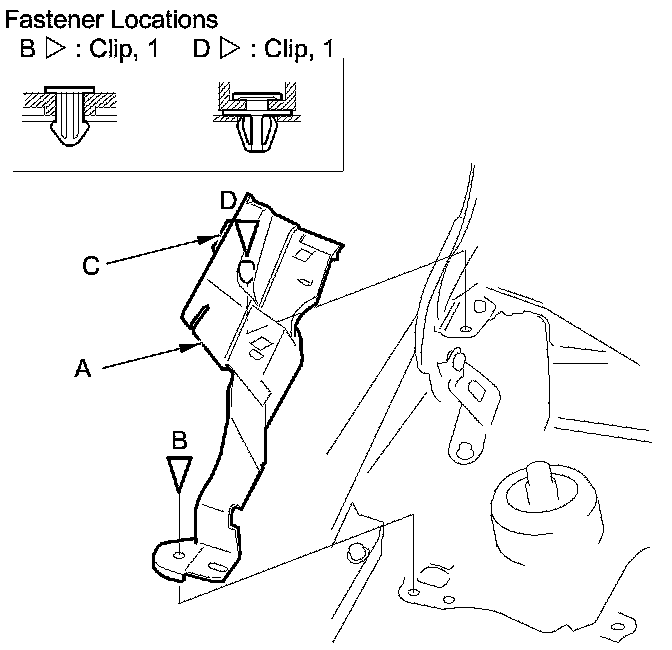 Fastener Locations
B ▷ : Clip, 1    D ▷ : Clip, 1

D
C
A
B