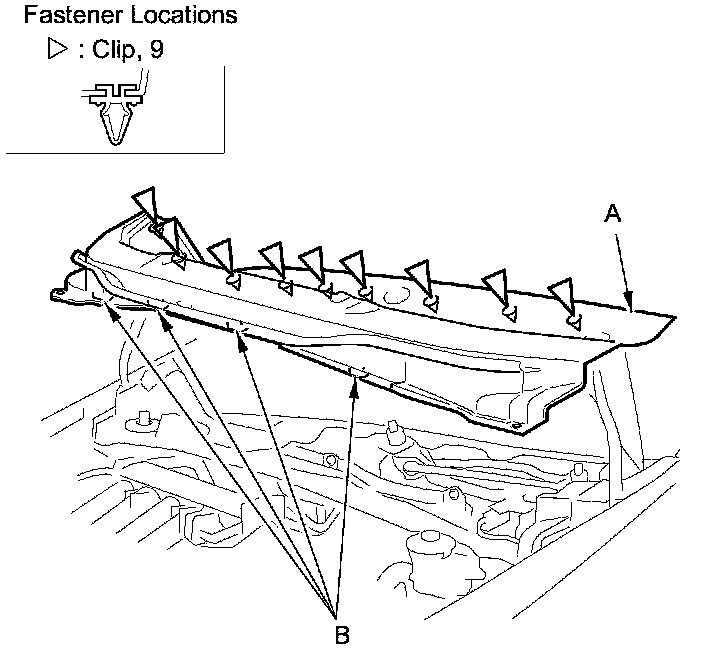 Fastener Locations

▷ : Clip, 9

A

B