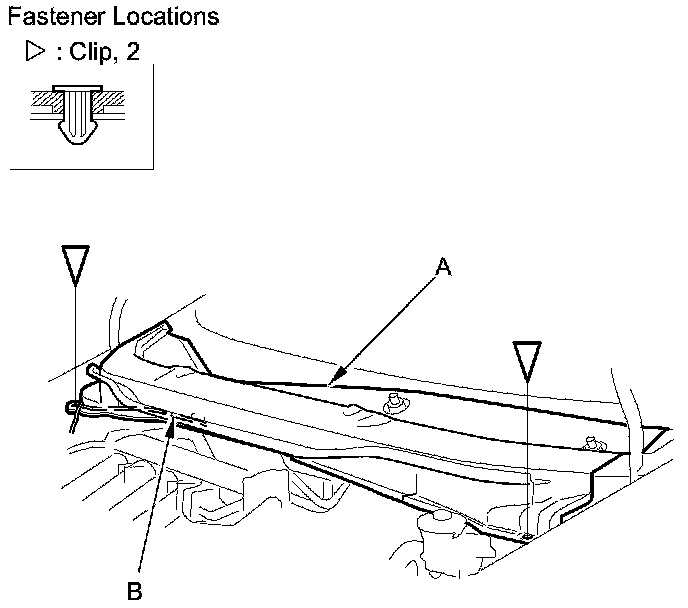 Fastener Locations

▷ : Clip, 2

A

B