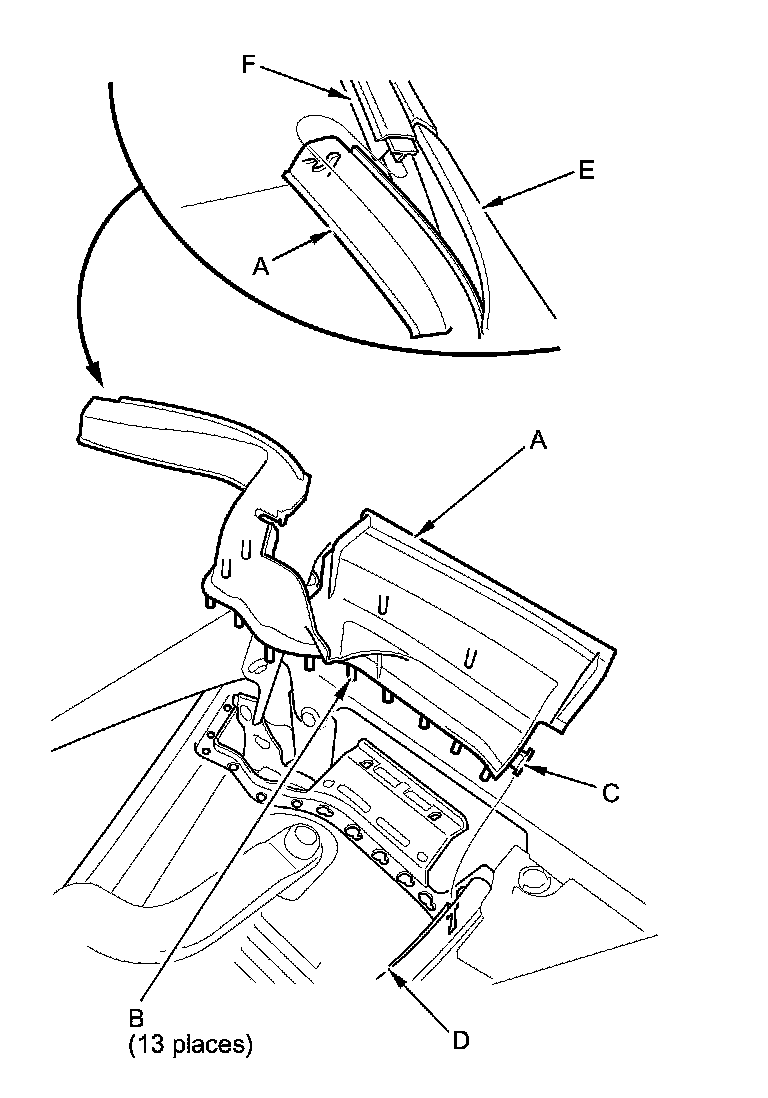 F
E
A
A
C
B
(13 places)
D