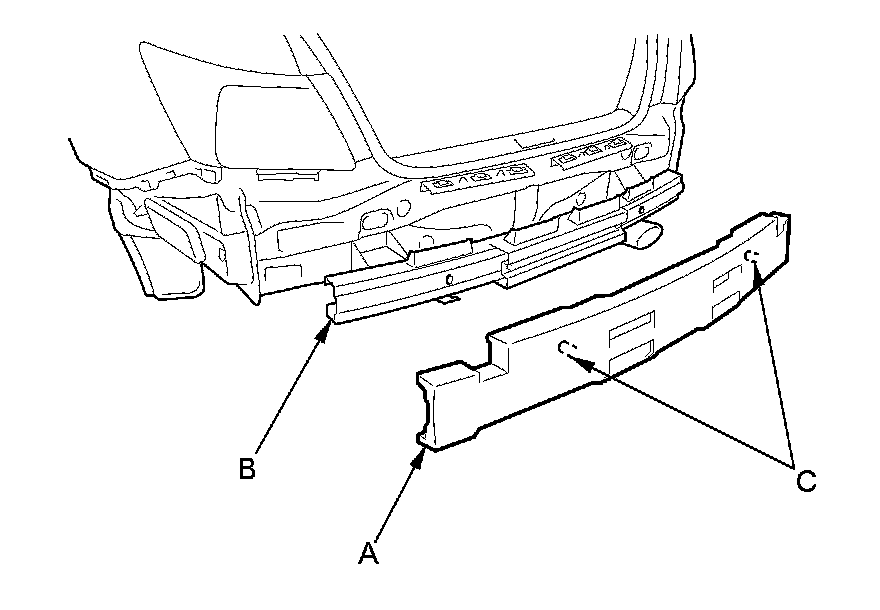 B
C
A