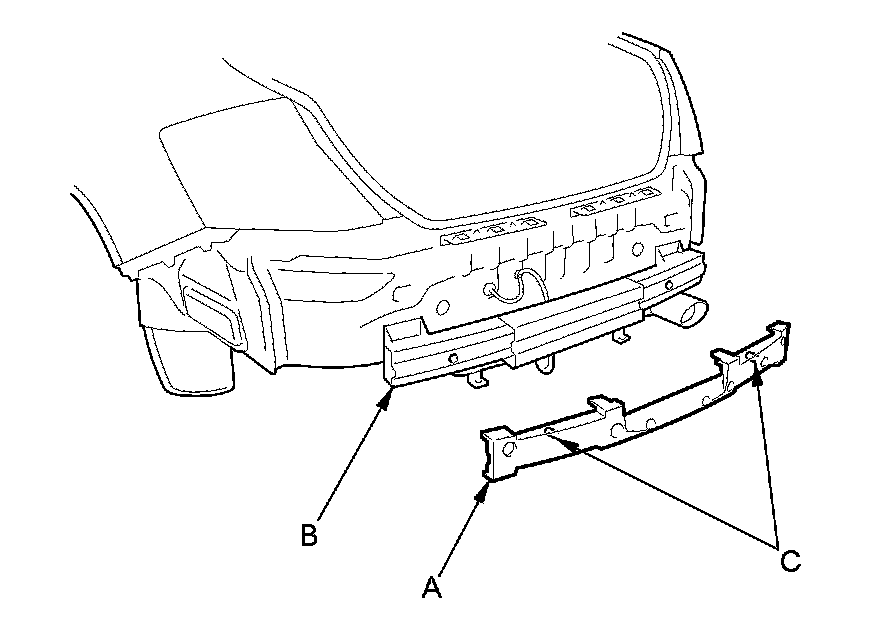 B
A
C