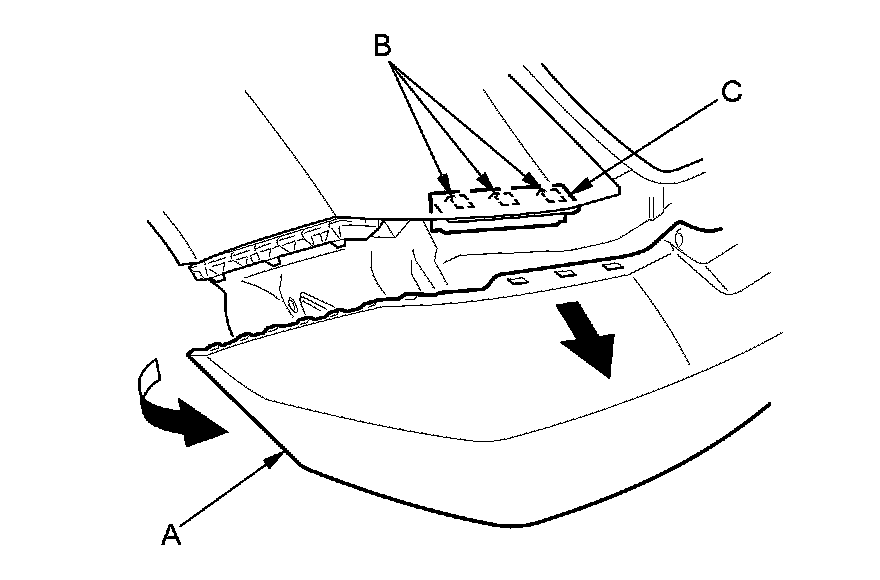 B
C
A