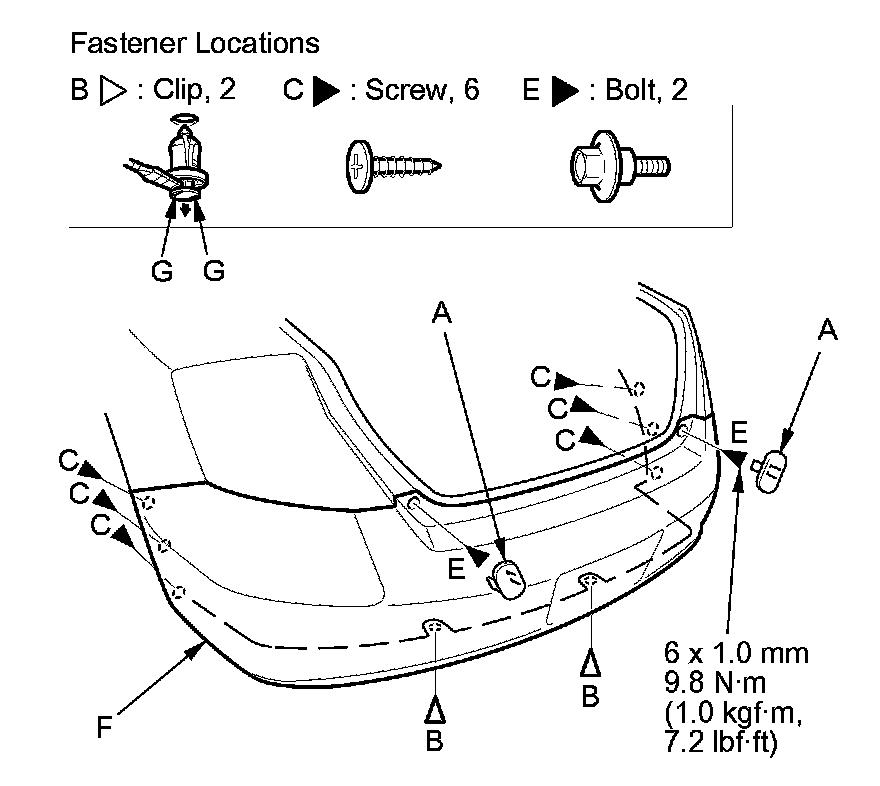 Fastener Locations

B ▷ : Clip, 2   C ▶ : Screw, 6   E ▶ : Bolt, 2

G G

A

A

C
C
C

E

C
C
C

E

B

B

F

6 x 1.0 mm
9.8 N·m
(1.0 kgf·m,
7.2 lbf·ft)