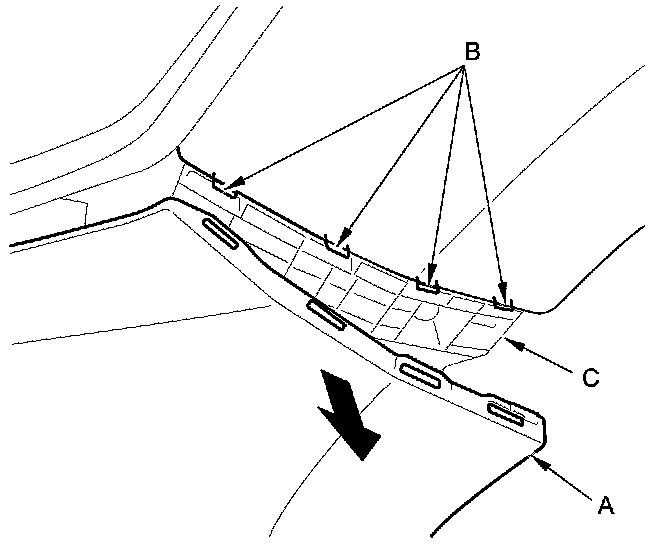 B
C
A