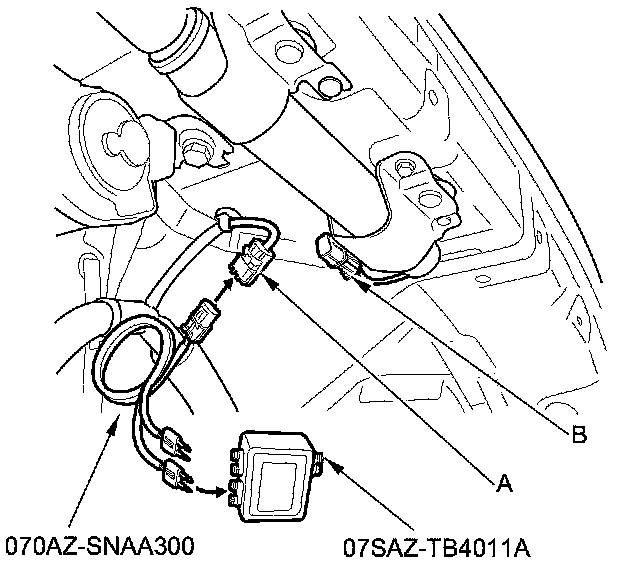 B

A

070AZ-SNAA300

07SAZ-TB4011A