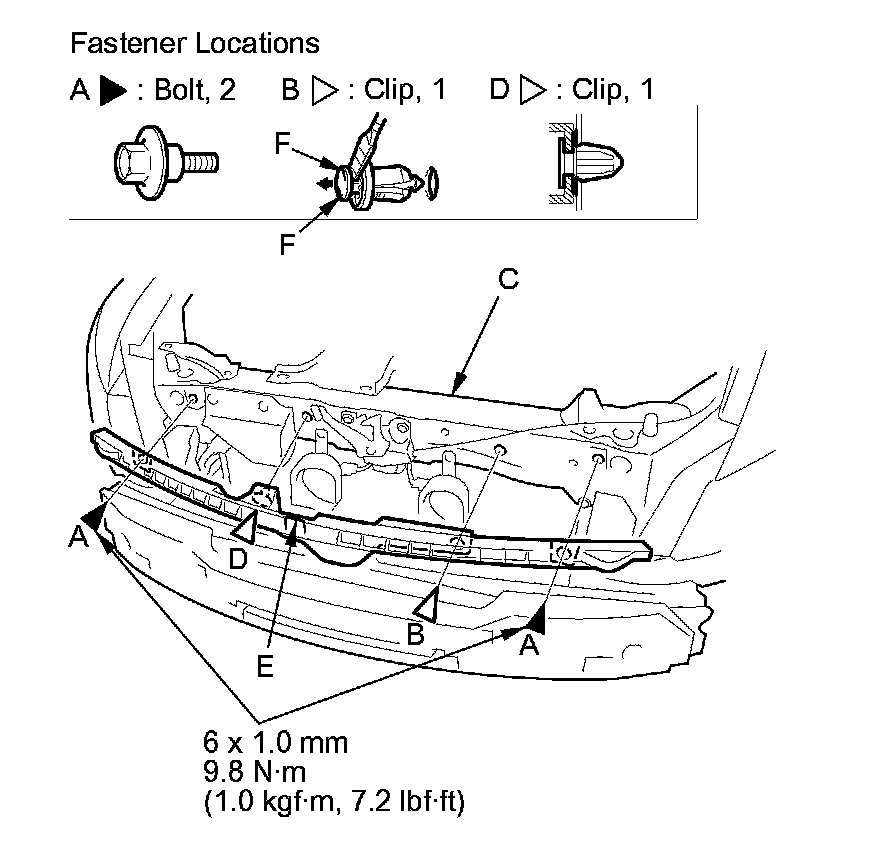 Fastener Locations

A ▶ : Bolt, 2    B ▷ : Clip, 1    D ▷ : Clip, 1

F
F

C

A
D
E
B
A

6 x 1.0 mm
9.8 N·m
(1.0 kgf·m, 7.2 lbf·ft)