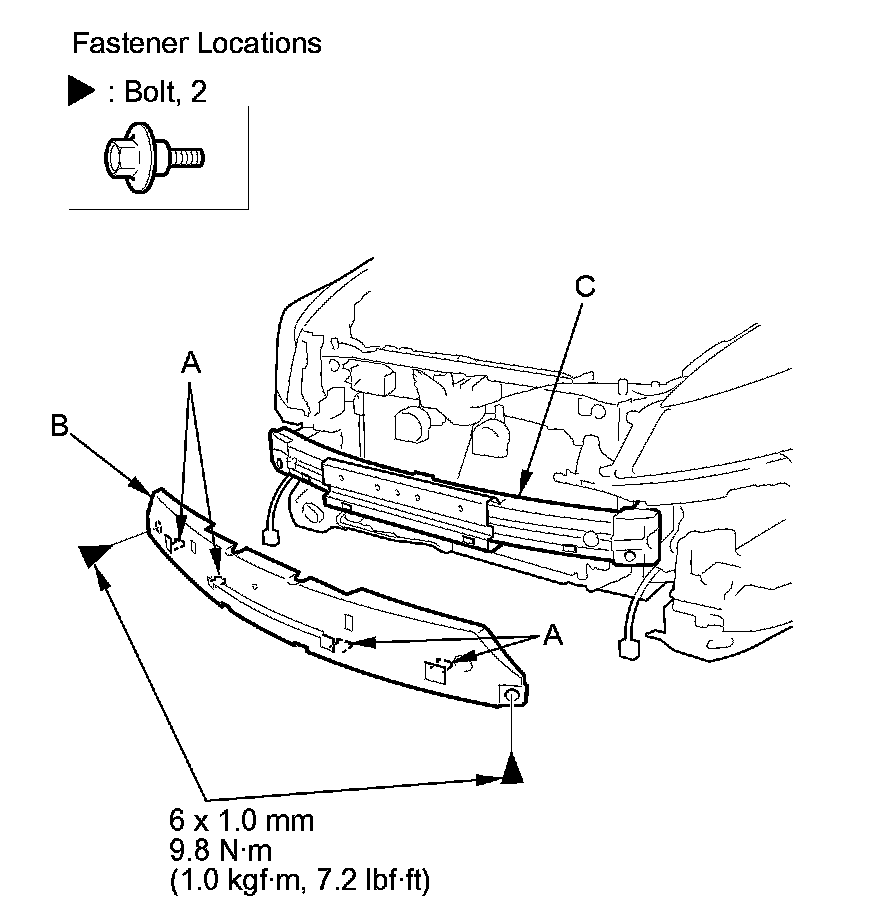 Fastener Locations

▶ : Bolt, 2

C

A

B

A

6 x 1.0 mm
9.8 N·m
(1.0 kgf·m, 7.2 lbf·ft)