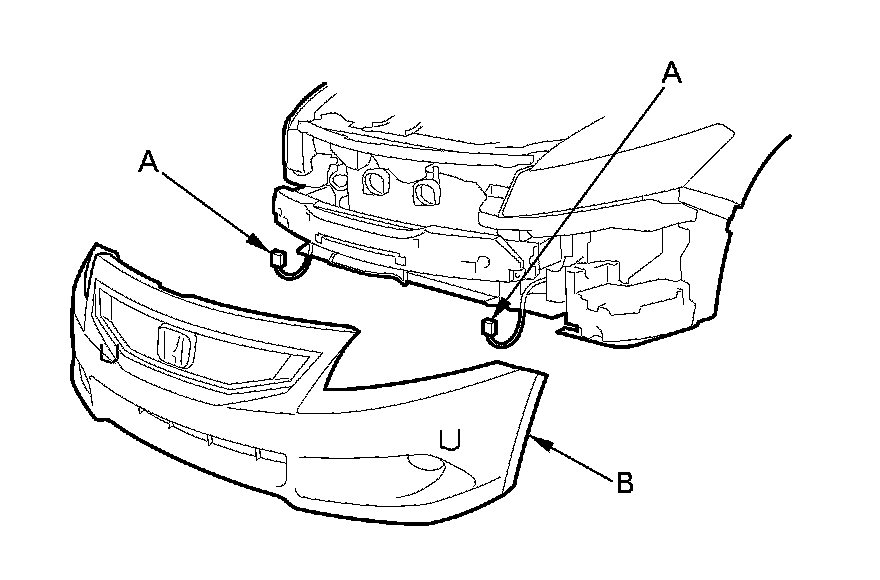 A
A
B