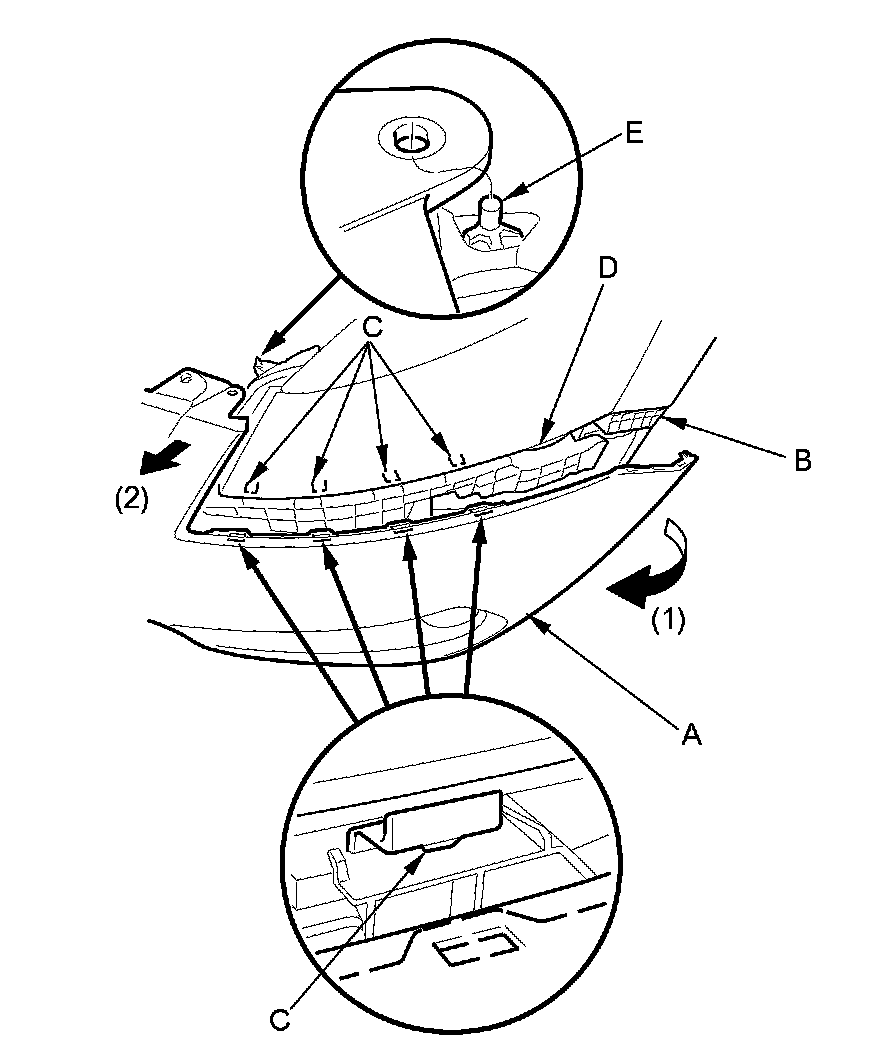 E
D
C
B
(2)
(1)
A
C