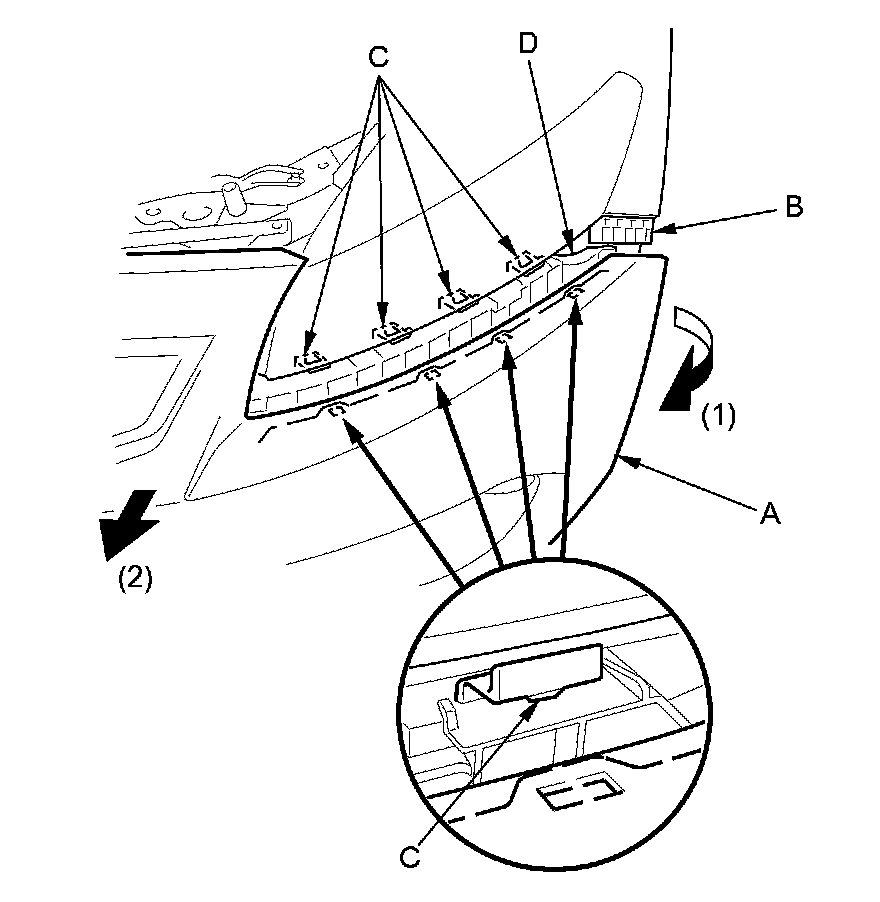 C
D
B
(1)
A
(2)
C