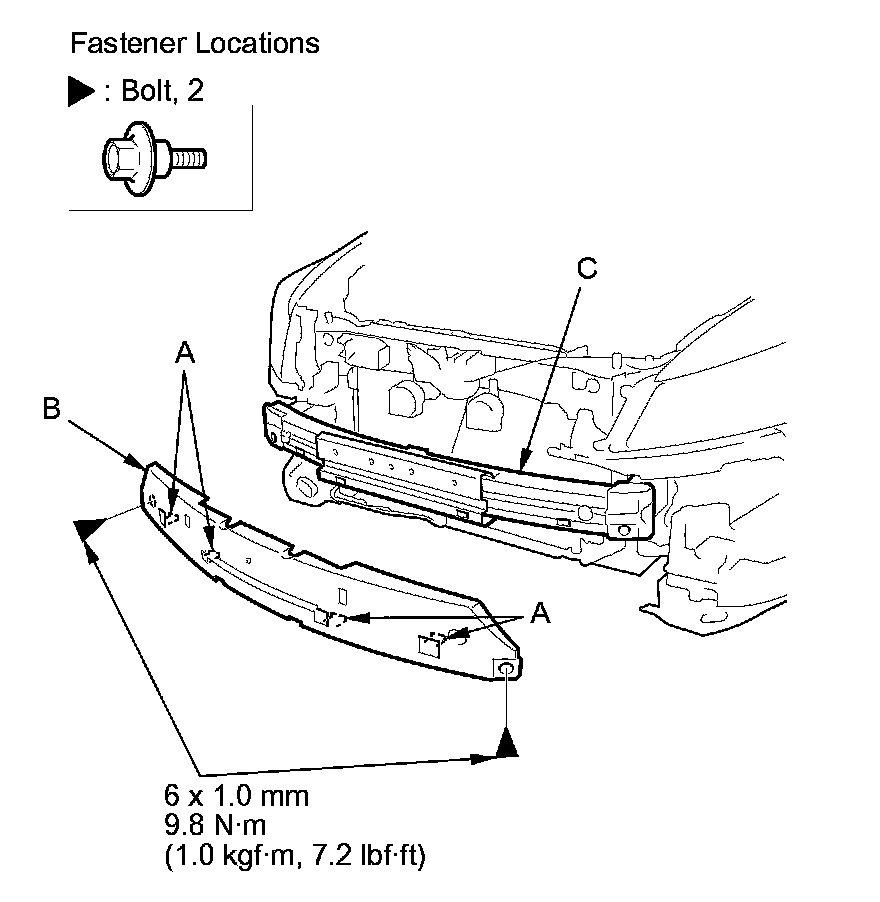 Fastener Locations

▶ : Bolt, 2

C

A

B

A

6 x 1.0 mm
9.8 N·m
(1.0 kgf·m, 7.2 lbf·ft)