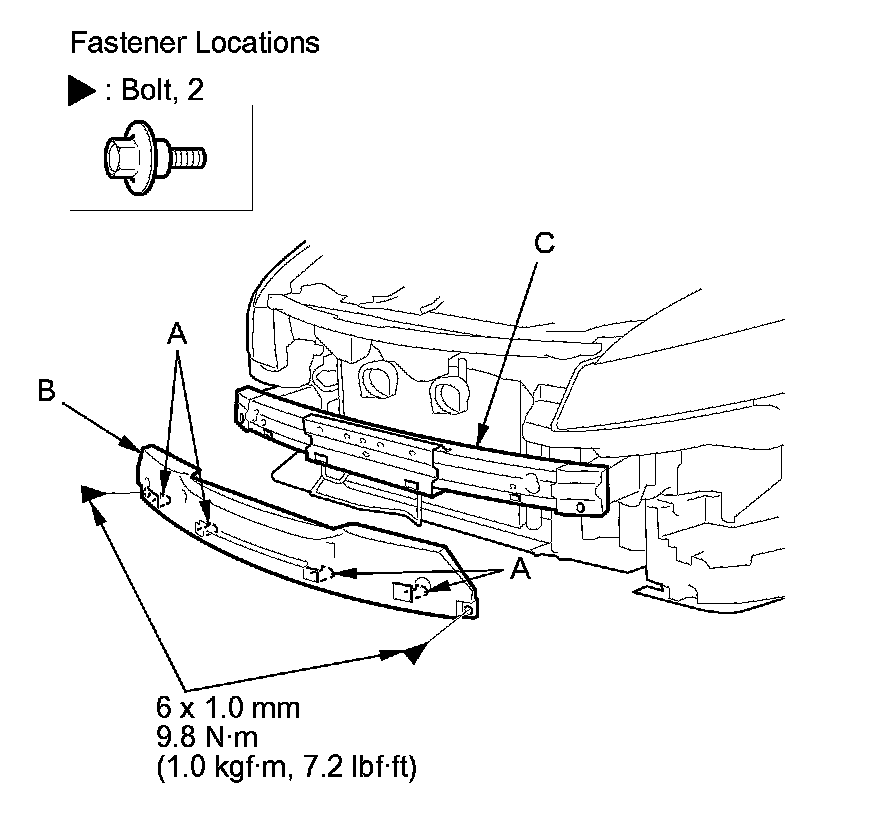 Fastener Locations

▶ : Bolt, 2

C

A

B

A

6 x 1.0 mm
9.8 N·m
(1.0 kgf·m, 7.2 lbf·ft)