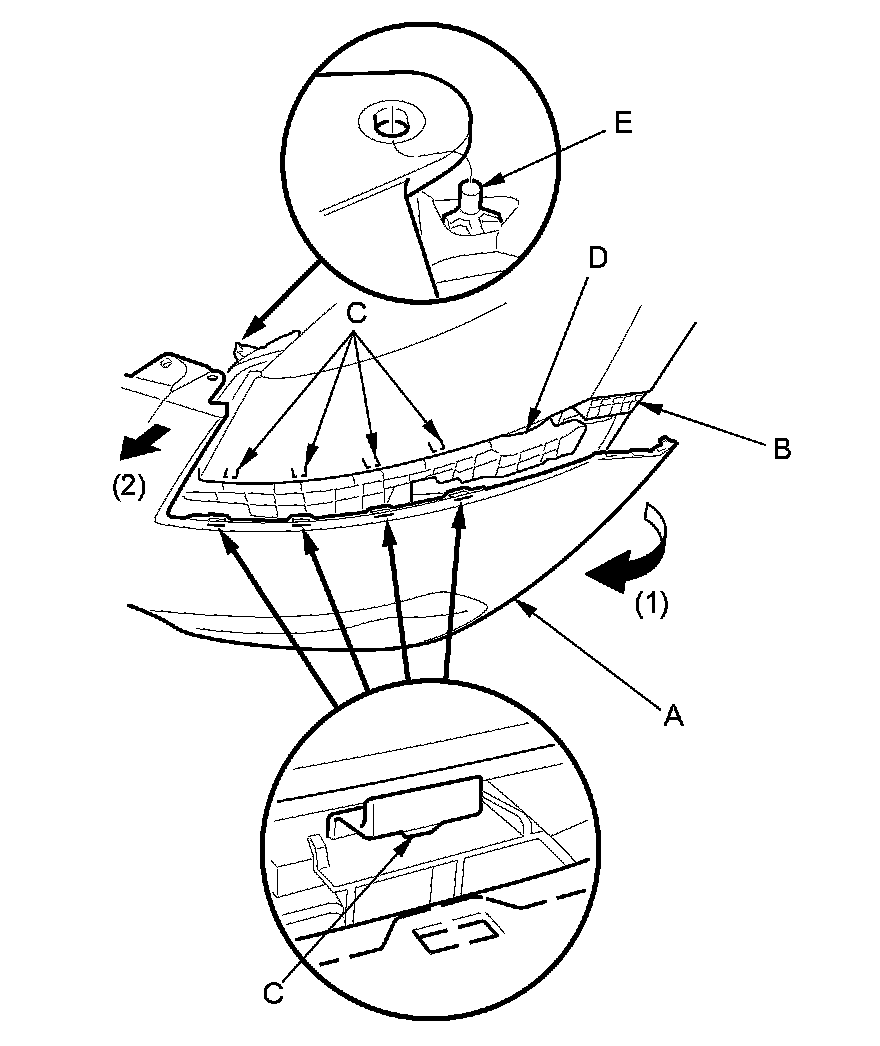 E

D

C

B

(2)

(1)

A

C