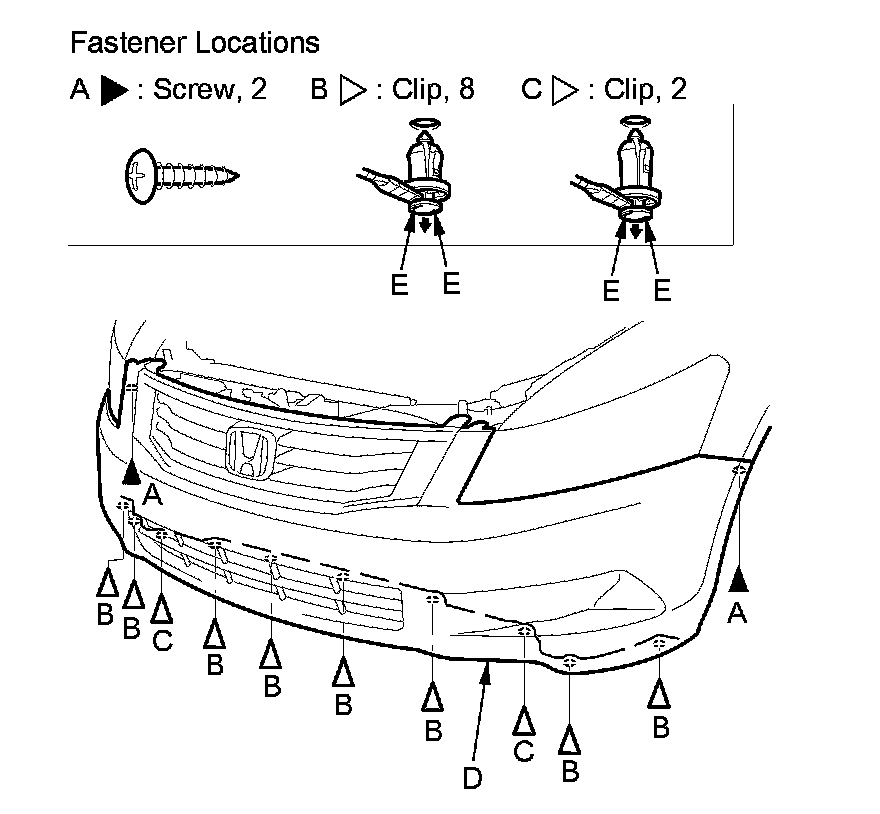 Fastener Locations

A ▶ : Screw, 2    B ▷ : Clip, 8    C ▷ : Clip, 2

E E    E E

A
B B C B B B B C B B A
D