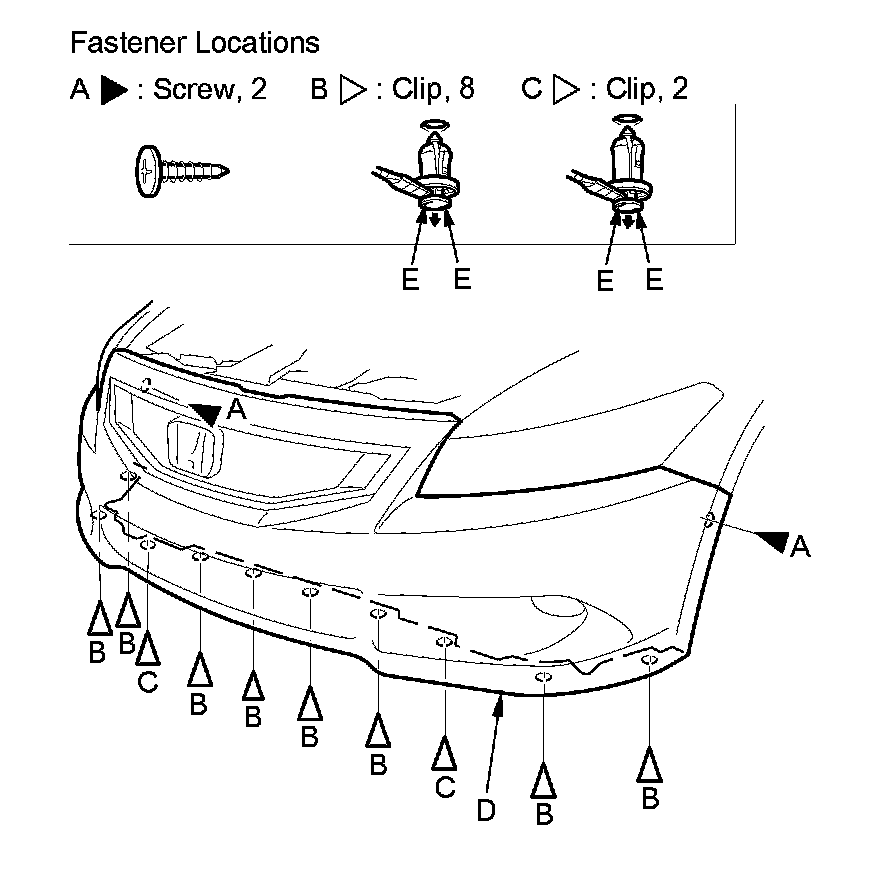 Fastener Locations

A ▶ : Screw, 2

B ▷ : Clip, 8

C ▷ : Clip, 2

E E E E

A

A

B B C B B B B C D B B