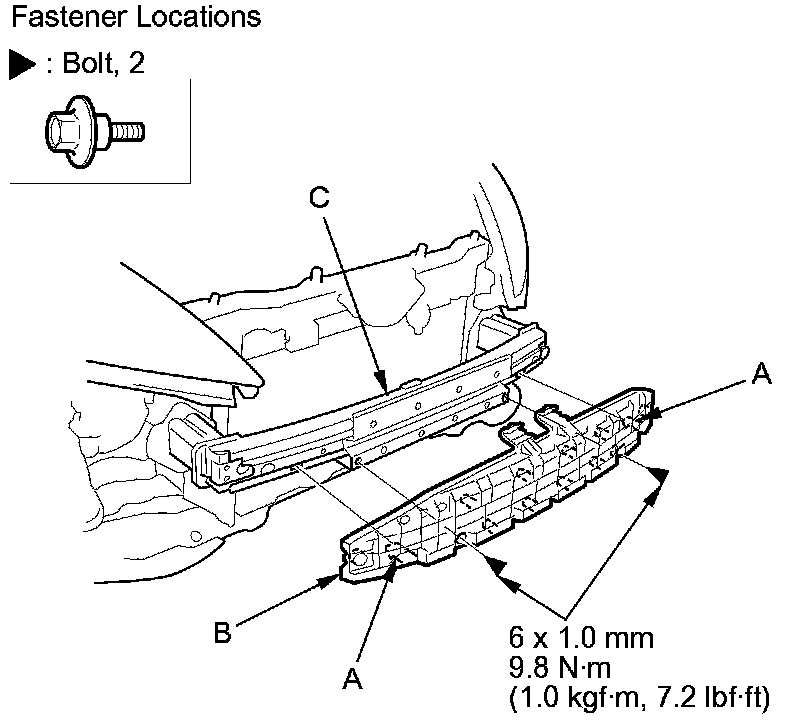 Fastener Locations

▶ : Bolt, 2

C

A

B

A

6 x 1.0 mm
9.8 N·m
(1.0 kgf·m, 7.2 lbf·ft)