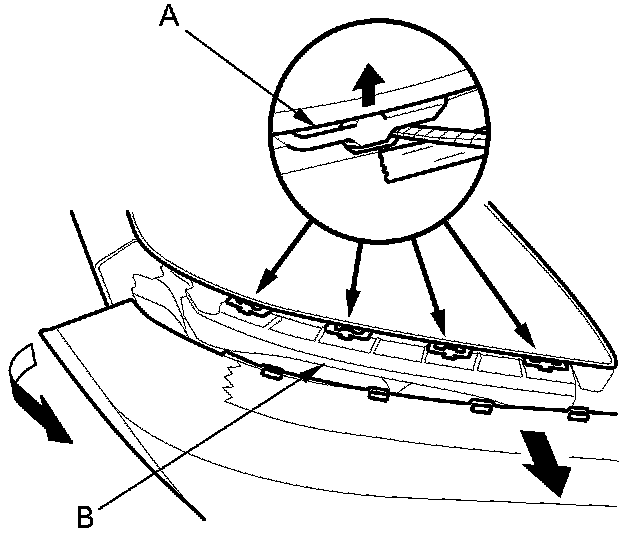 A

B