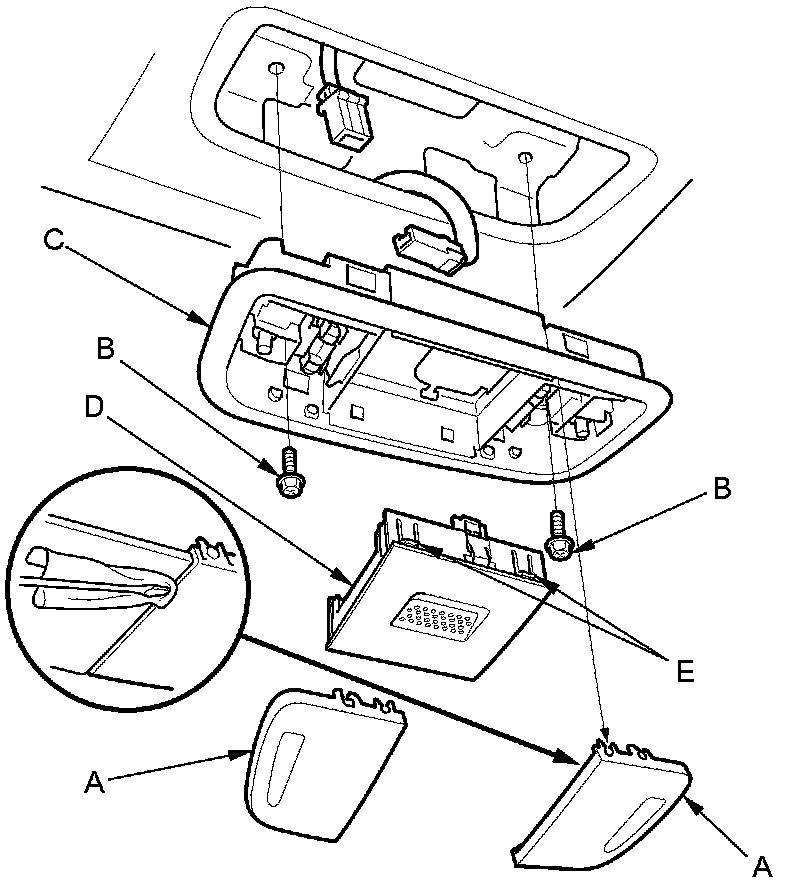 C
B
D
B
E
A
A