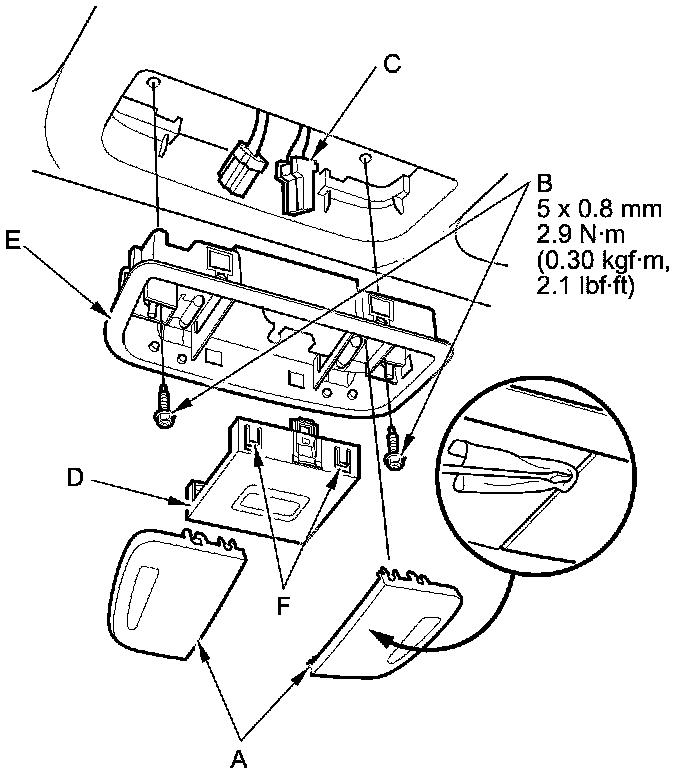 C

B
5 x 0.8 mm
2.9 N·m
(0.30 kgf·m,
2.1 lbf·ft)

E

D

F

A