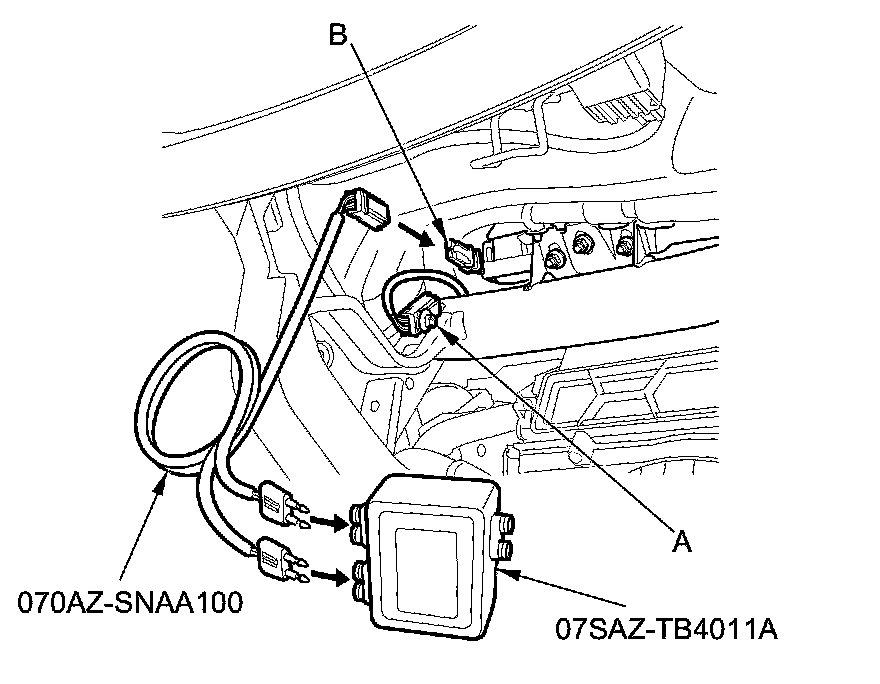 B

A

070AZ-SNAA100

07SAZ-TB4011A