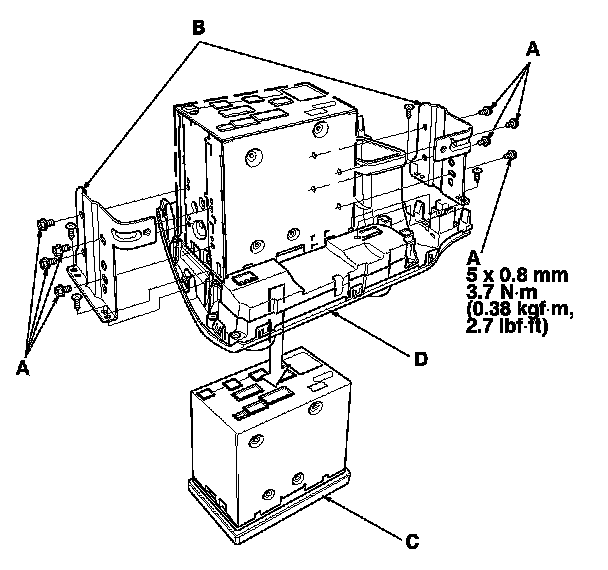 B

A

A
5 x 0.8 mm
3.7 N·m
(0.38 kgf·m,
2.7 lbf·ft)

A

D

C