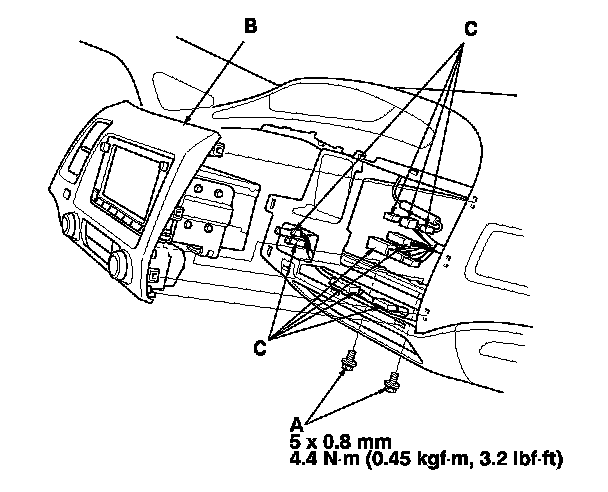 B

C

C

A
5 x 0.8 mm
4.4 N·m (0.45 kgf·m, 3.2 lbf·ft)