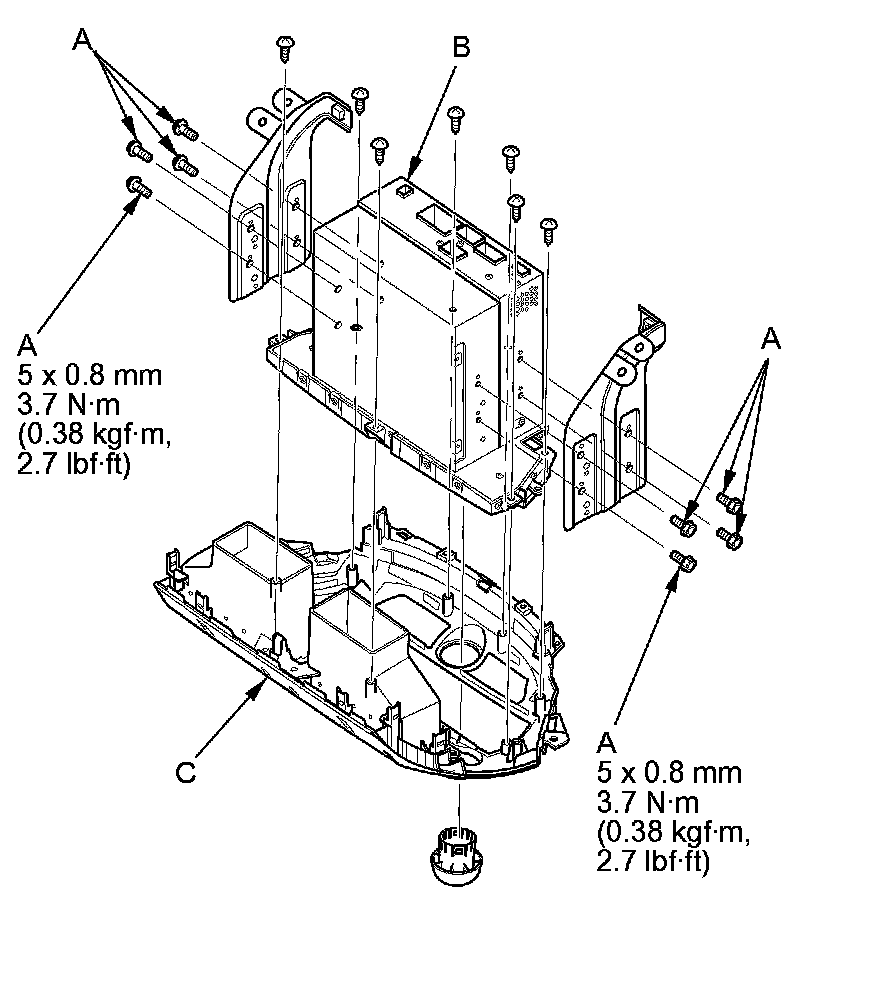 A

B

A
5 x 0.8 mm
3.7 N·m
(0.38 kgf·m,
2.7 lbf·ft)

A

C

A
5 x 0.8 mm
3.7 N·m
(0.38 kgf·m,
2.7 lbf·ft)