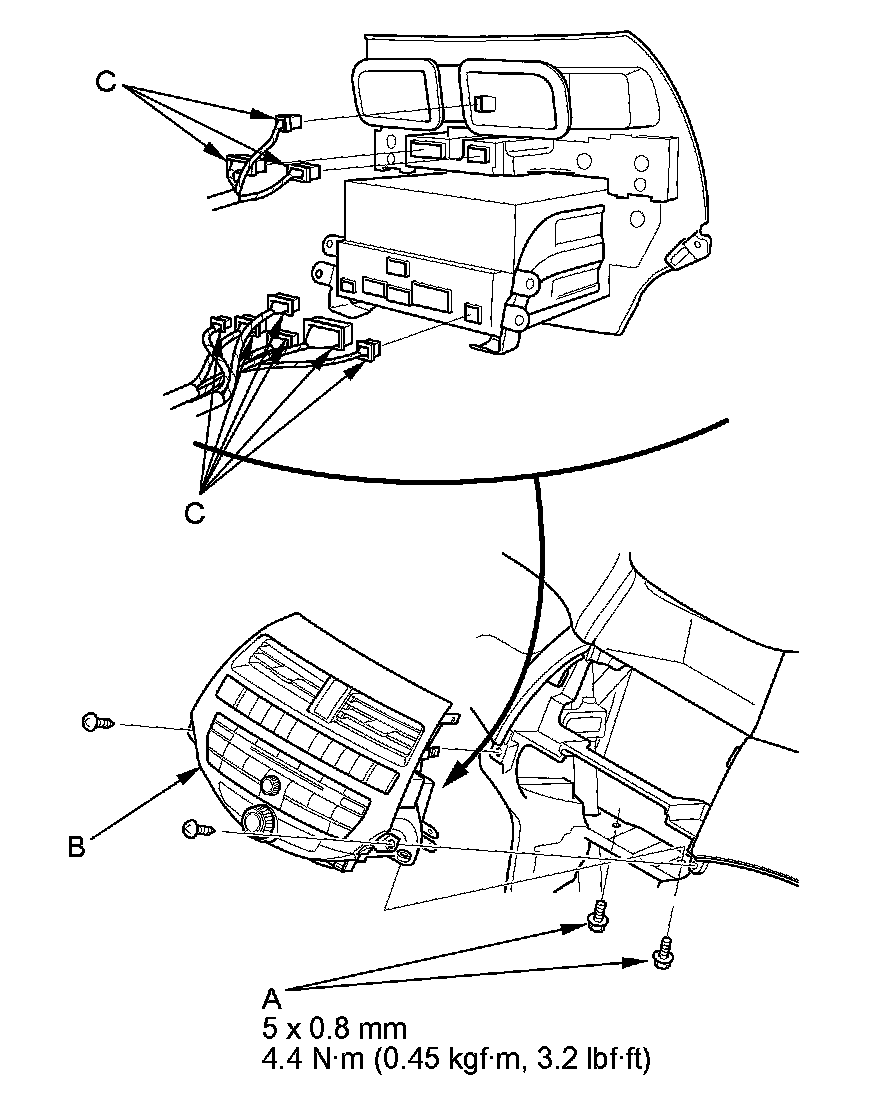 C

C

B

A
5 x 0.8 mm
4.4 N·m (0.45 kgf·m, 3.2 lbf·ft)