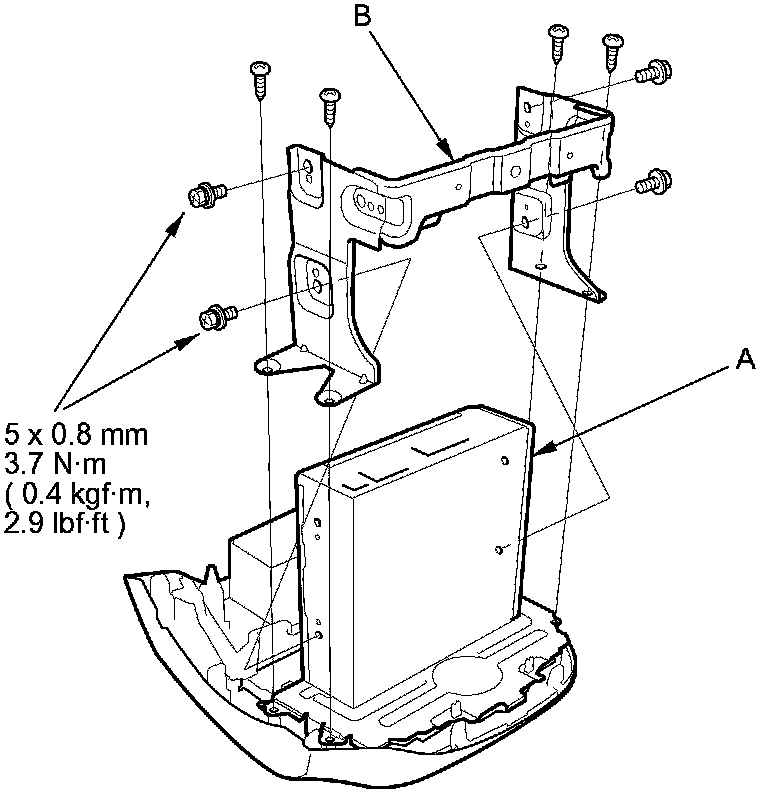 B

A

5 x 0.8 mm
3.7 N·m
( 0.4 kgf·m,
2.9 lbf·ft )