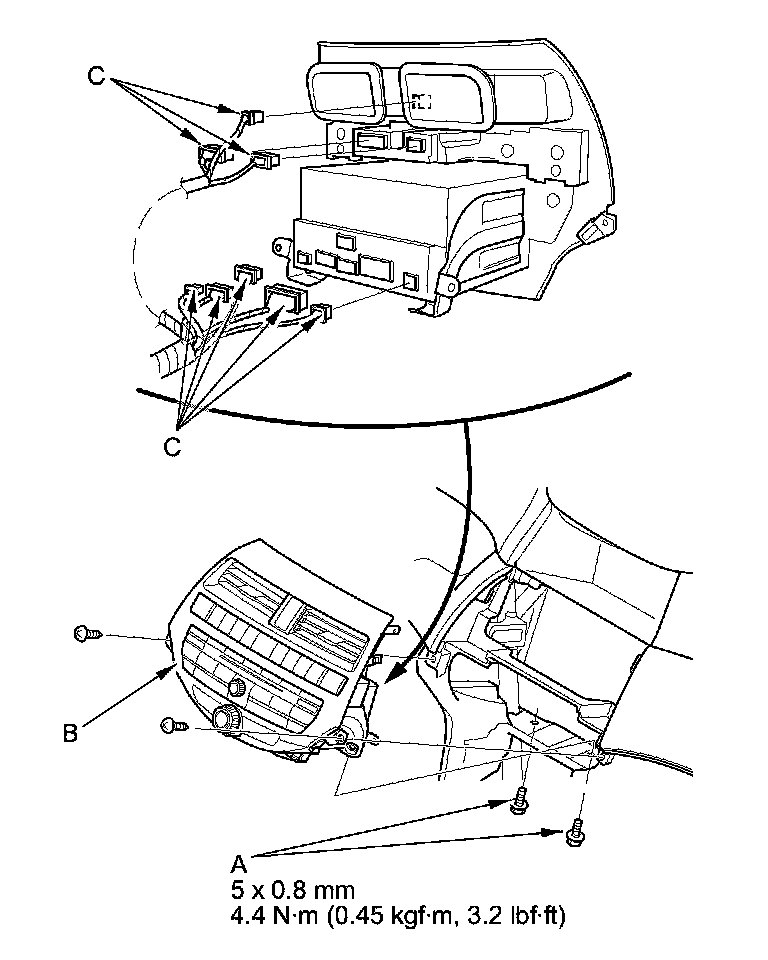 C

C

B

A
5 x 0.8 mm
4.4 N·m (0.45 kgf·m, 3.2 lbf·ft)