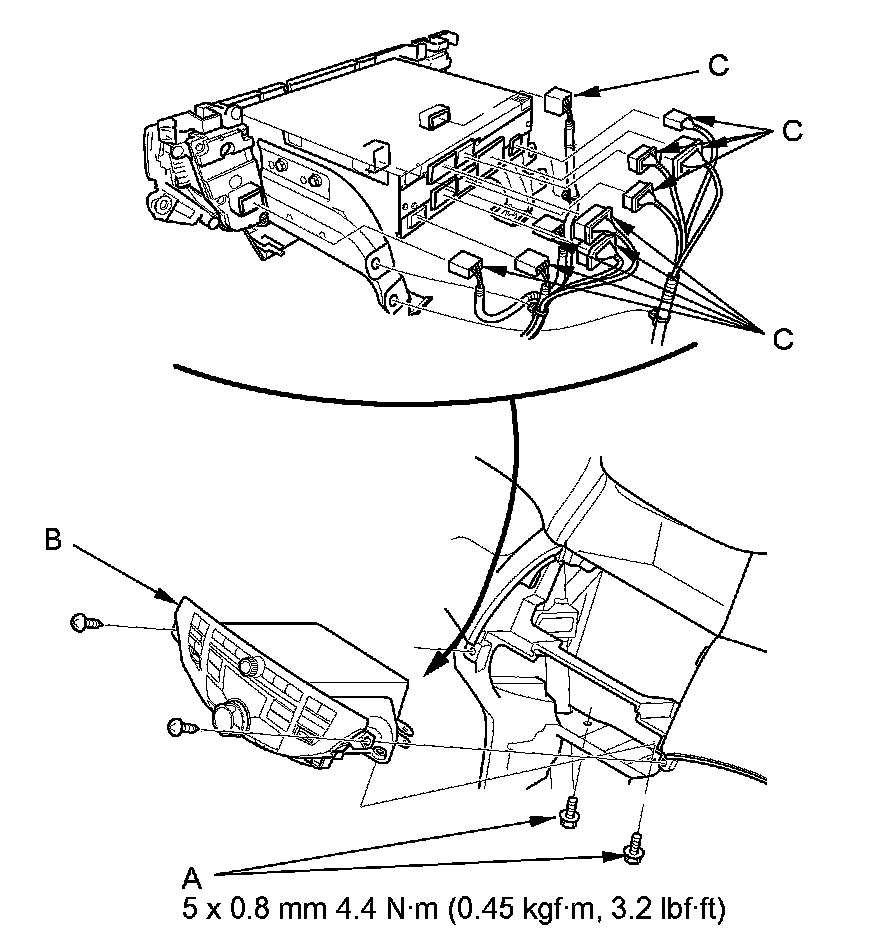 C

C

C

B

A
5 x 0.8 mm 4.4 N·m (0.45 kgf·m, 3.2 lbf·ft)